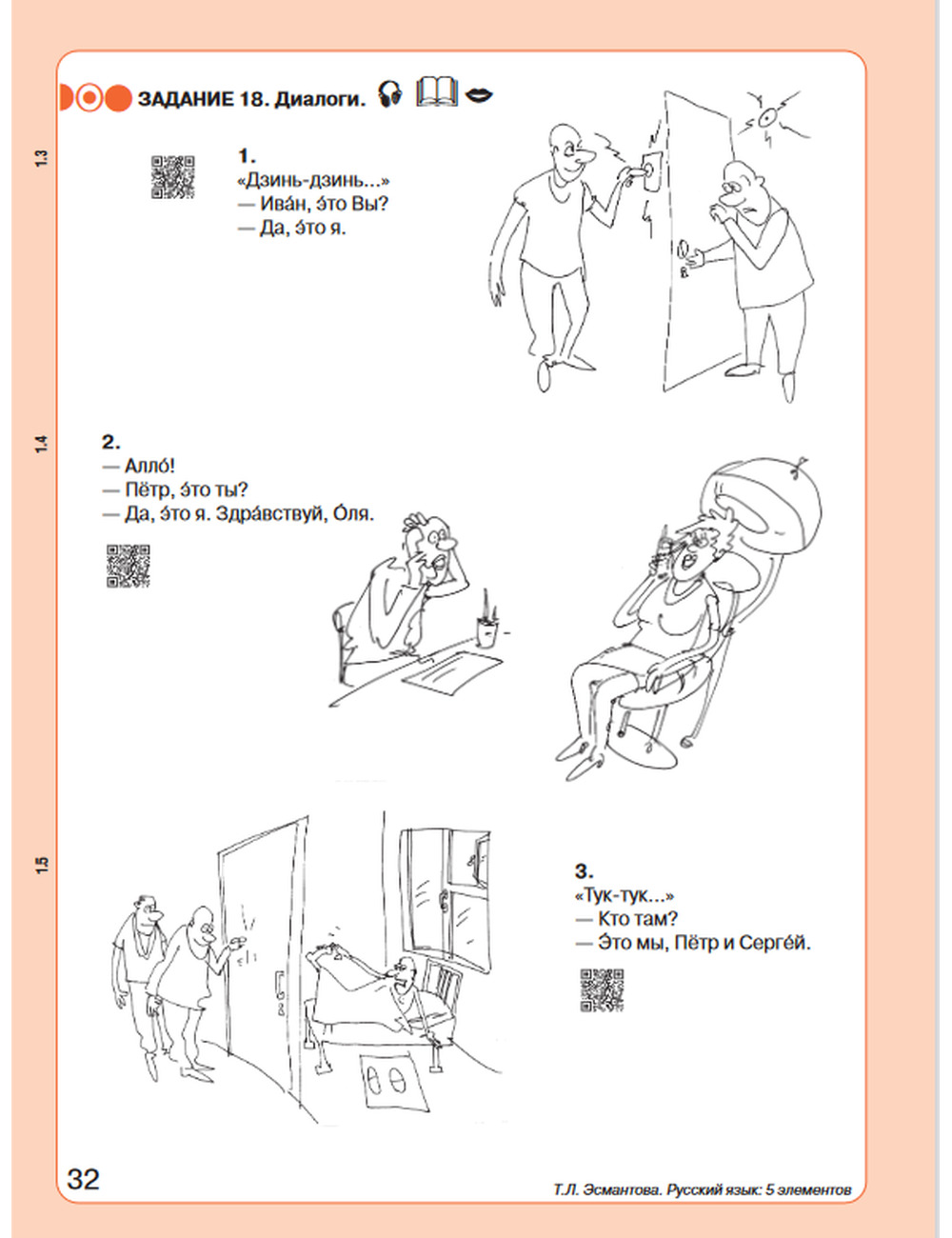 ЗАДАНИЕ 18. Диалоги.

1.3

1.
«Дзинь-дзинь...»
— Ива́н, э́то Вы?
— Да, э́то я.

1.4

2.
— Алло́!
— Пётр, э́то ты?
— Да, э́то я. Здра́вствуй, О́ля.

1.5

3.
«Тук-тук...»
— Кто там?
— Э́то мы, Пётр и Серге́й.

32

Т.Л. Эсмантова. Русский язык: 5 элементов