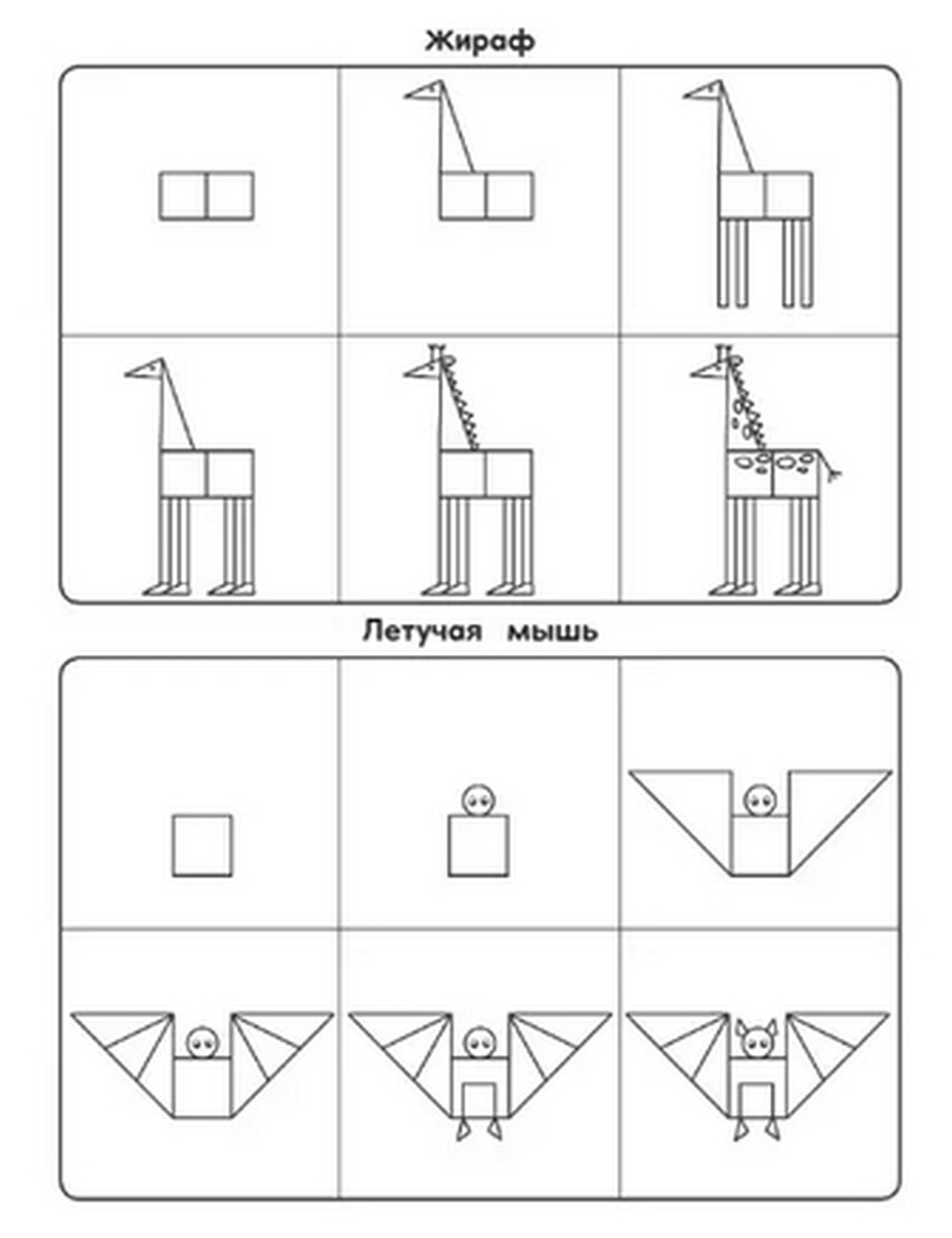 Жираф

Летучая мышь