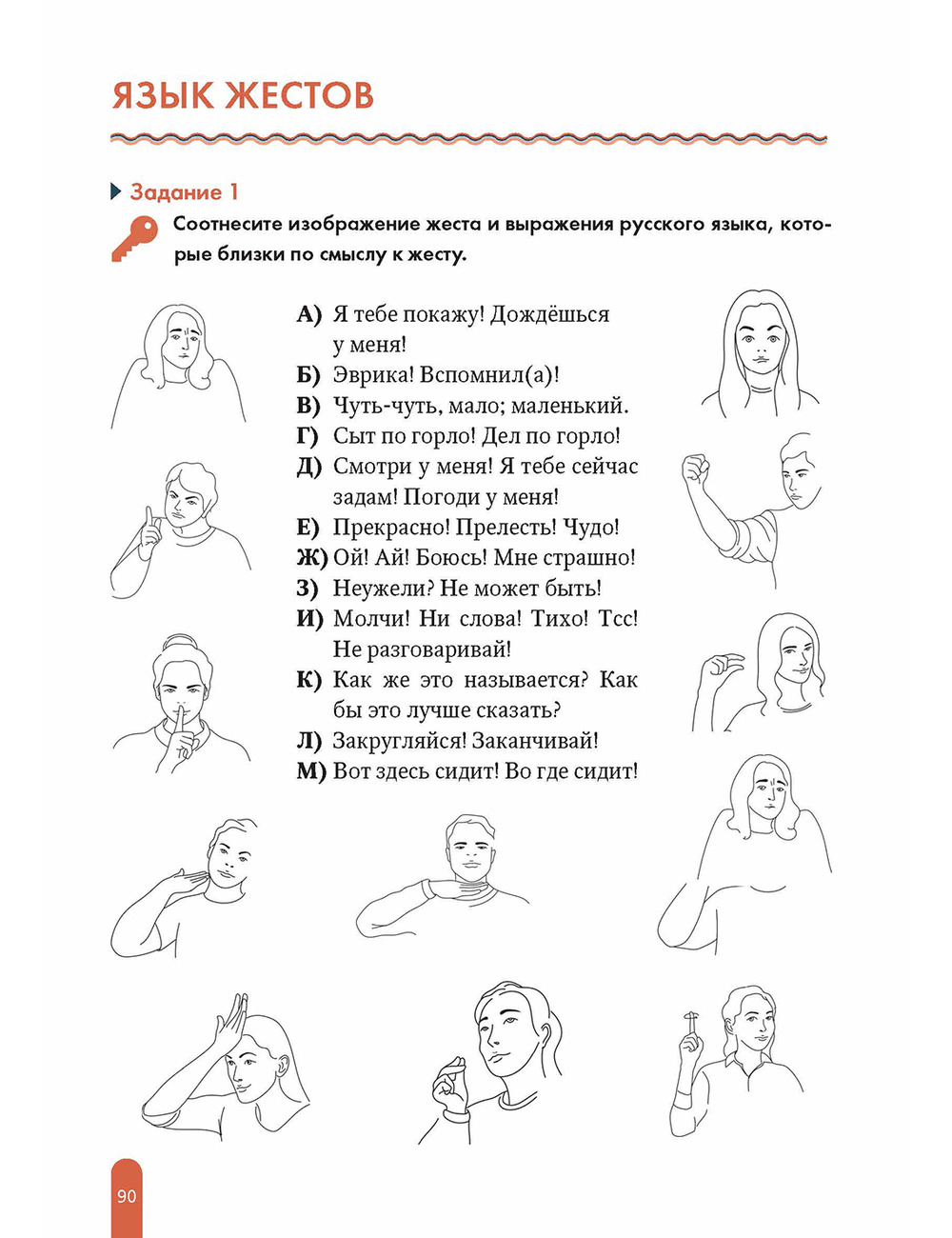 ЯЗЫК ЖЕСТОВ

Задание 1

Соотнесите изображение жеста и выражения русского языка, которые близки по смыслу к жесту.

А) Я тебе покажу! Дождёшься у меня!
Б) Эврика! Вспомнил(а)!
В) Чуть-чуть, мало; маленький.
Г) Сыт по горло! Дел по горло!
Д) Смотри у меня! Я тебе сейчас задам! Погоди у меня!
Е) Прекрасно! Прелесть! Чудо!
Ж) Ой! Ай! Боюсь! Мне страшно!
З) Неужели? Не может быть!
И) Молчи! Ни слова! Тихо! Тсс! Не разговаривай!
К) Как же это называется? Как бы это лучше сказать?
Л) Закругляйся! Заканчивай!
М) Вот здесь сидит! Во где сидит!

90