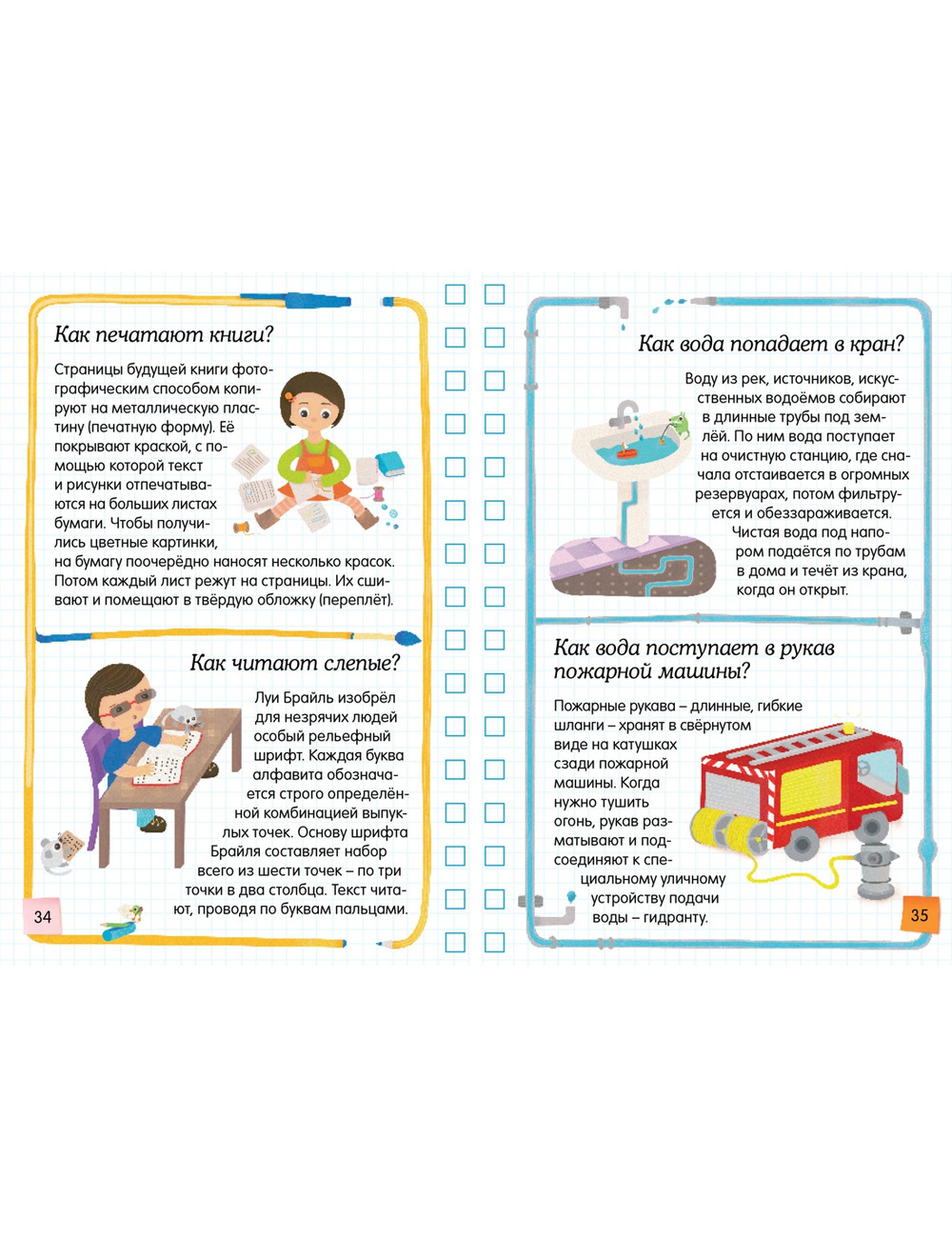 Как печатают книги?

Страницы будущей книги фотографическим способом копируют на металлическую пластину (печатную форму). Её покрывают краской, с помощью которой текст и рисунки отпечатываются на больших листах бумаги. Чтобы получились цветные картинки, на бумагу поочерёдно наносят несколько красок. Потом каждый лист режут на страницы. Их сшивают и помещают в твёрдую обложку (переплёт).

Как читают слепые?

Луи Брайль изобрёл для незрячих людей особый рельефный шрифт. Каждая буква алфавита обозначается строго определённой комбинацией выпуклых точек. Основу шрифта Брайля составляет набор всего из шести точек – по три точки в два столбца. Текст читают, проводя по буквам пальцами.

34

Как вода попадает в кран?

Воду из рек, источников, искусственных водоёмов собирают в длинные трубы под землёй. По ним вода поступает на очистную станцию, где сначала отстаивается в огромных резервуарах, потом фильтруется и обеззараживается. Чистая вода под напором подаётся по трубам в дома и течёт из крана, когда он открыт.

Как вода поступает в рукав пожарной машины?

Пожарные рукава – длинные, гибкие шланги – хранят в свёрнутом виде на катушках сзади пожарной машины. Когда нужно тушить огонь, рукав разматывают и подсоединяют к специальному уличному устройству подачи воды – гидранту.

35