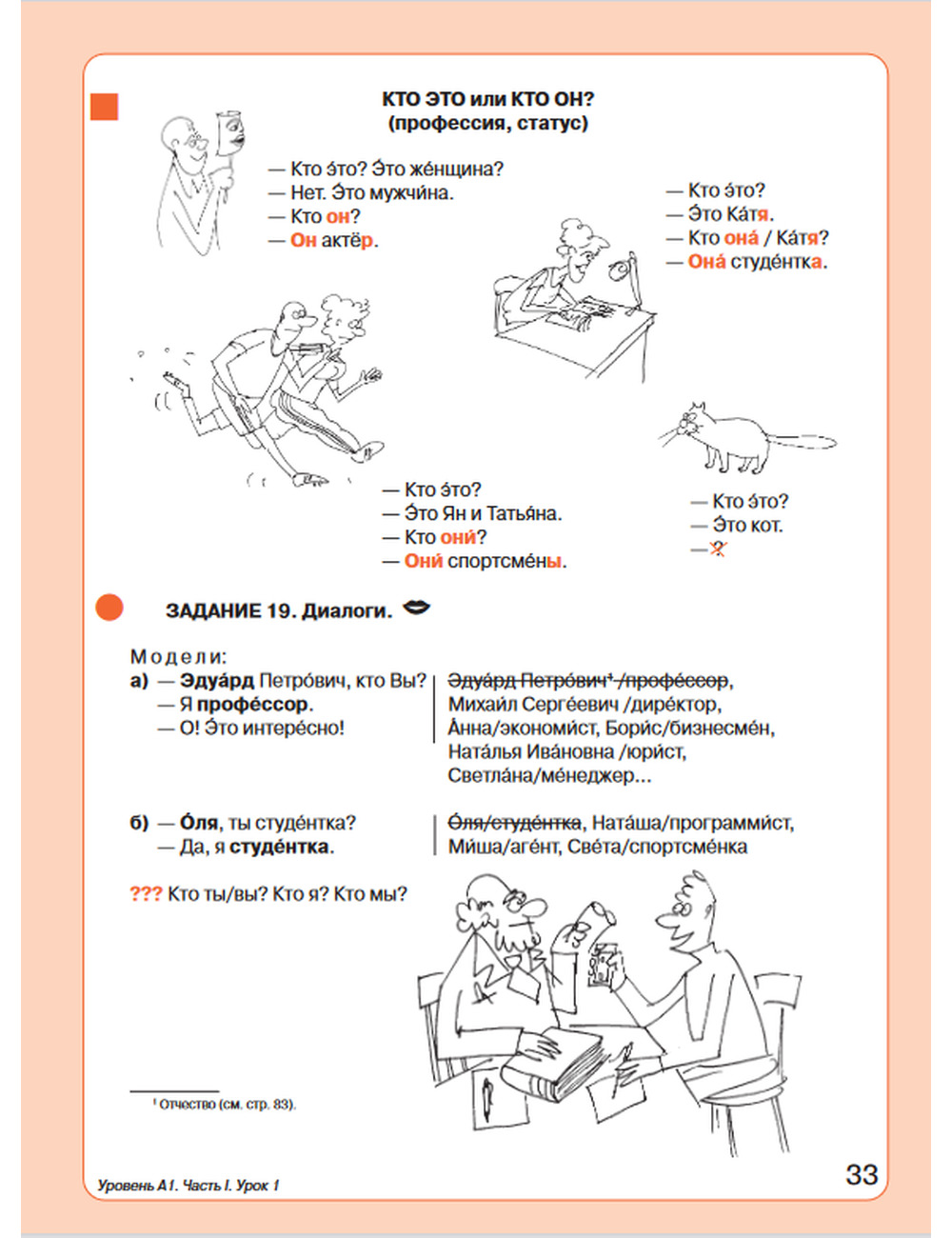 КТО ЭТО или КТО ОН?
(профессия, статус)

— Кто э́то? Э́то же́нщина?
— Нет. Э́то мужчи́на.
— Кто он?
— Он актёр.

— Кто э́то?
— Э́то Ка́тя.
— Кто она́ / Ка́тя?
— Она́ студе́нтка.

— Кто э́то?
— Э́то Ян и Татья́на.
— Кто они́?
— Они́ спортсме́ны.

— Кто э́то?
— Э́то кот.
— ~~?~~

ЗАДАНИЕ 19. Диалоги.

Модели:
а) — Эдуа́рд Петро́вич, кто Вы?
— Я профе́ссор.
— О! Э́то интере́сно!

~~Эдуа́рд Петро́вич¹ /профе́ссор~~, Михаи́л Серге́евич /дире́ктор, А́нна/экономи́ст, Бори́с/бизнесме́н, Ната́лья Ива́новна /юри́ст, Светла́на/ме́неджер...

б) — О́ля, ты студе́нтка?
— Да, я студе́нтка.

~~О́ля/студе́нтка~~, Ната́ша/программи́ст, Ми́ша/аге́нт, Све́та/спортсме́нка

??? Кто ты/вы? Кто я? Кто мы?

¹ Отчество (см. стр. 83).

Уровень А1. Часть I. Урок 1

33