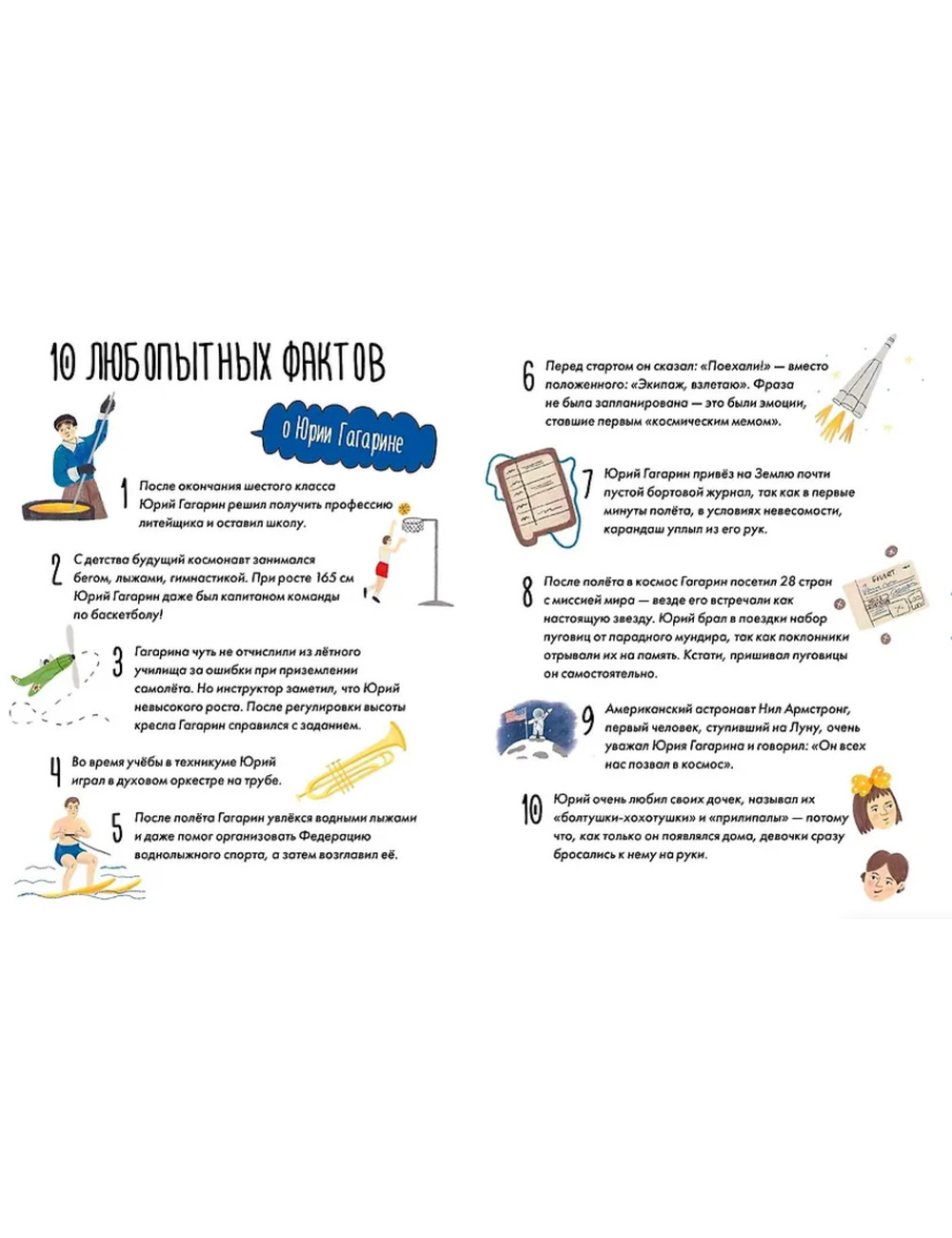 10 ЛЮБОПЫТНЫХ ФАКТОВ

о Юрии Гагарине

1 После окончания шестого класса Юрий Гагарин решил получить профессию литейщика и оставил школу.

2 С детства будущий космонавт занимался бегом, лыжами, гимнастикой. При росте 165 см Юрий Гагарин даже был капитаном команды по баскетболу!

3 Гагарина чуть не отчислили из лётного училища за ошибки при приземлении самолёта. Но инструктор заметил, что Юрий невысокого роста. После регулировки высоты кресла Гагарин справился с заданием.

4 Во время учёбы в техникуме Юрий играл в духовом оркестре на трубе.

5 После полёта Гагарин увлёкся водными лыжами и даже помог организовать Федерацию воднолыжного спорта, а затем возглавил её.

6 Перед стартом он сказал: «Поехали!» — вместо положенного: «Экипаж, взлетаю». Фраза не была запланирована — это были эмоции, ставшие первым «космическим мемом».

7 Юрий Гагарин привёз на Землю почти пустой бортовой журнал, так как в первые минуты полёта, в условиях невесомости, карандаш уплыл из его рук.

8 После полёта в космос Гагарин посетил 28 стран с миссией мира — везде его встречали как настоящую звезду. Юрий брал в поездки набор пуговиц от парадного мундира, так как поклонники отрывали их на память. Кстати, пришивал пуговицы он самостоятельно.

БИЛЕТ

9 Американский астронавт Нил Армстронг, первый человек, ступивший на Луну, очень уважал Юрия Гагарина и говорил: «Он всех нас позвал в космос».

10 Юрий очень любил своих дочек, называл их «болтушки-хохотушки» и «прилипалы» — потому что, как только он появлялся дома, девочки сразу бросались к нему на руки.