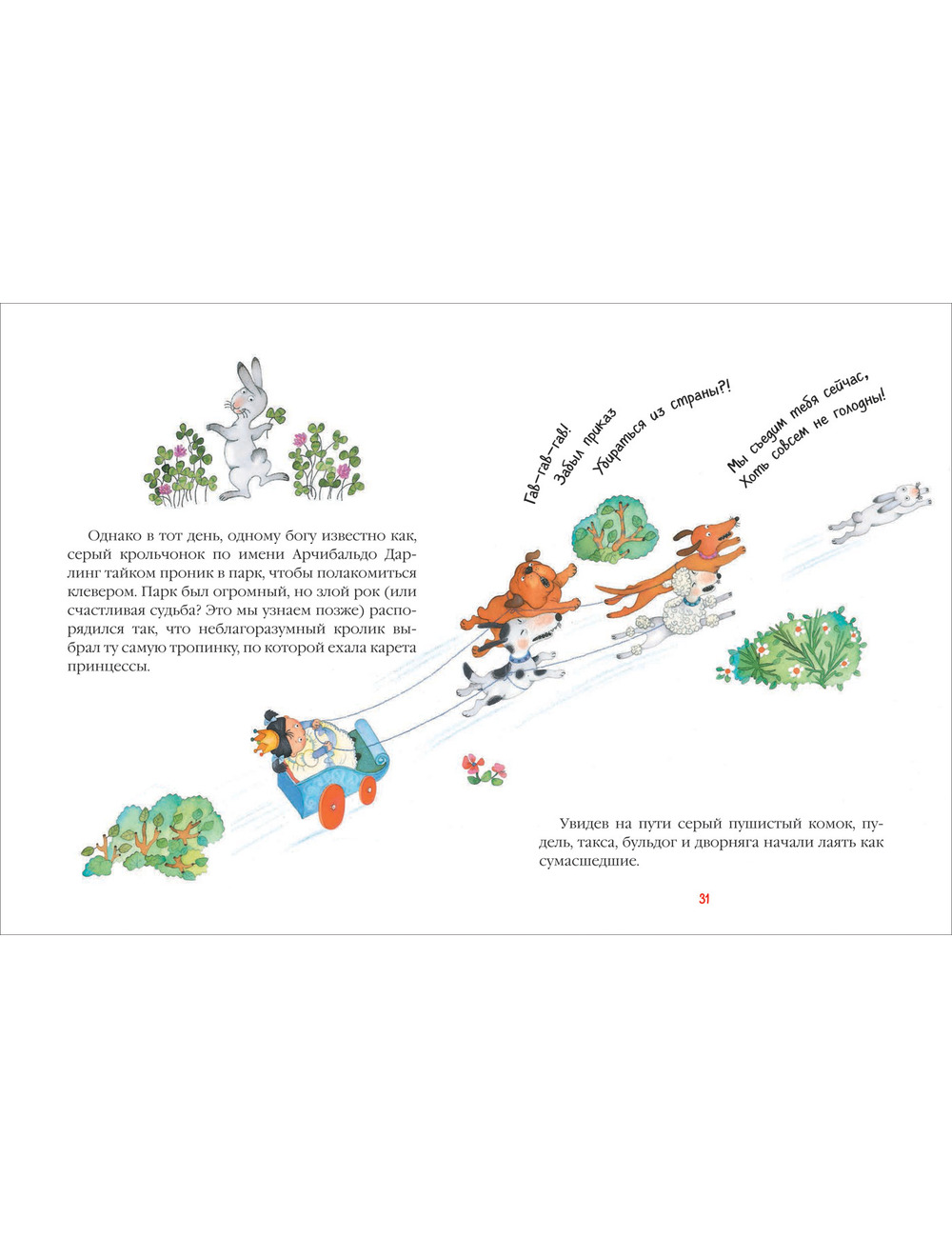 Однако в тот день, одному богу известно как, серый крольчонок по имени Арчибальдо Дарлинг тайком проник в парк, чтобы полакомиться клевером. Парк был огромный, но злой рок (или счастливая судьба? Это мы узнаем позже) распорядился так, что неблагоразумный кролик выбрал ту самую тропинку, по которой ехала карета принцессы.

Гав-гав-гав! Забыл приказ Убираться из страны?!

Мы съедим тебя сейчас, Хоть совсем не голодны!

Увидев на пути серый пушистый комок, пудель, такса, бульдог и дворняга начали лаять как сумасшедшие.

31