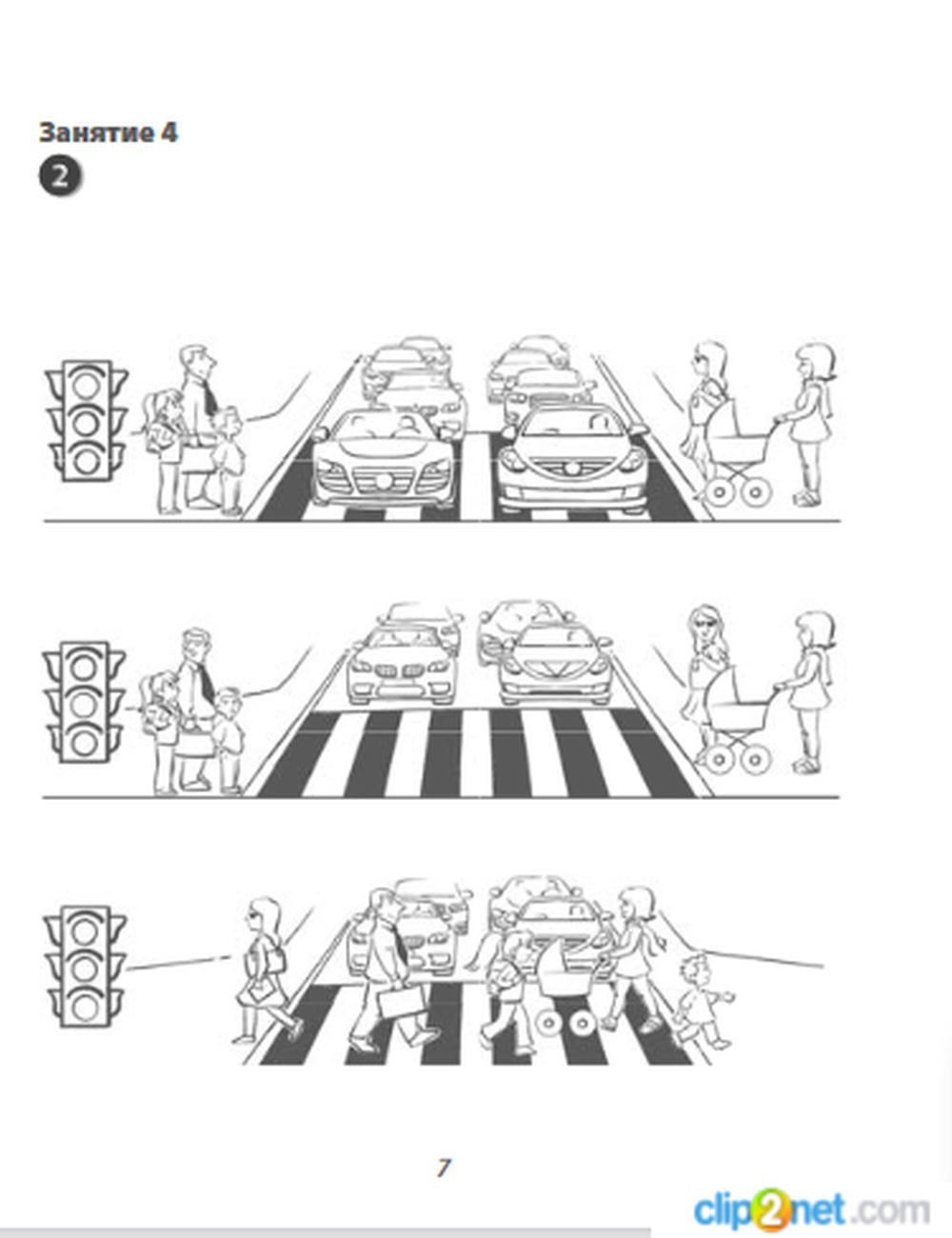 Занятие 4
2

7

clip2net.com