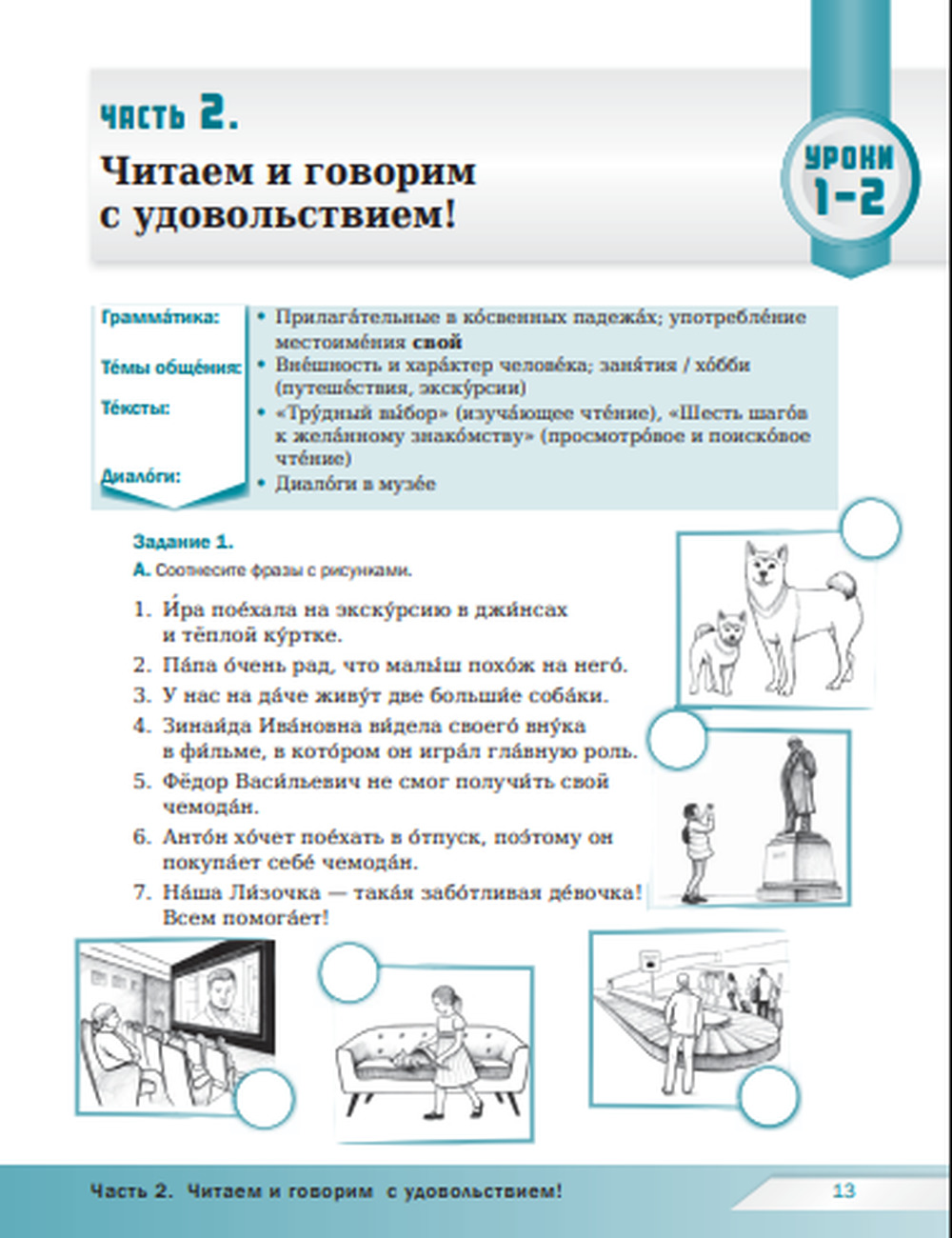 ЧАСТЬ 2.

Читаем и говорим с удовольствием!

УРОКИ 1–2

Грамма́тика:
Те́мы обще́ния:
Те́ксты:
Диало́ги:

• Прилага́тельные в ко́свенных падежа́х; употребле́ние местоиме́ния **свой**
• Вне́шность и хара́ктер челове́ка; заня́тия / хо́бби (путеше́ствия, экску́рсии)
• «Тру́дный вы́бор» (изуча́ющее чте́ние), «Шесть шаго́в к жела́нному знако́мству» (просмотро́вое и поиско́вое чте́ние)
• Диало́ги в музе́е

Задание 1.

А. Соотнесите фразы с рисунками.

1. И́ра пое́хала на экску́рсию в джи́нсах и тёплой ку́ртке.
2. Па́па о́чень рад, что малы́ш похо́ж на него́.
3. У нас на да́че живу́т две больши́е соба́ки.
4. Зинаи́да Ива́новна ви́дела своего́ вну́ка в фи́льме, в кото́ром он игра́л гла́вную роль.
5. Фёдор Васи́льевич не смог получи́ть свой чемода́н.
6. Анто́н хо́чет пое́хать в о́тпуск, поэ́тому он покупа́ет себе́ чемода́н.
7. На́ша Ли́зочка — така́я забо́тливая де́вочка! Всем помога́ет!

Часть 2. Читаем и говорим с удовольствием! 13