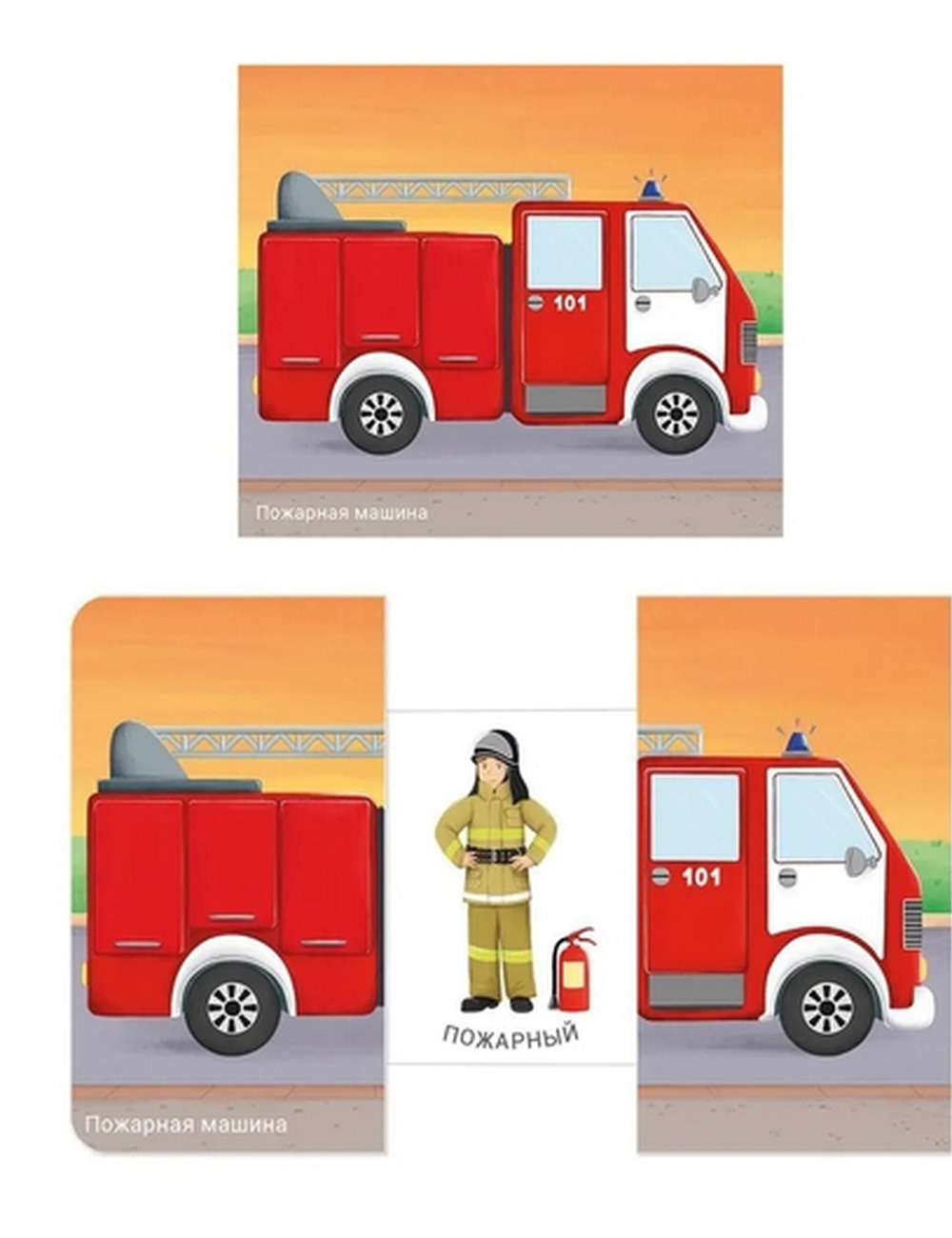 101

Пожарная машина

101

ПОЖАРНЫЙ

Пожарная машина