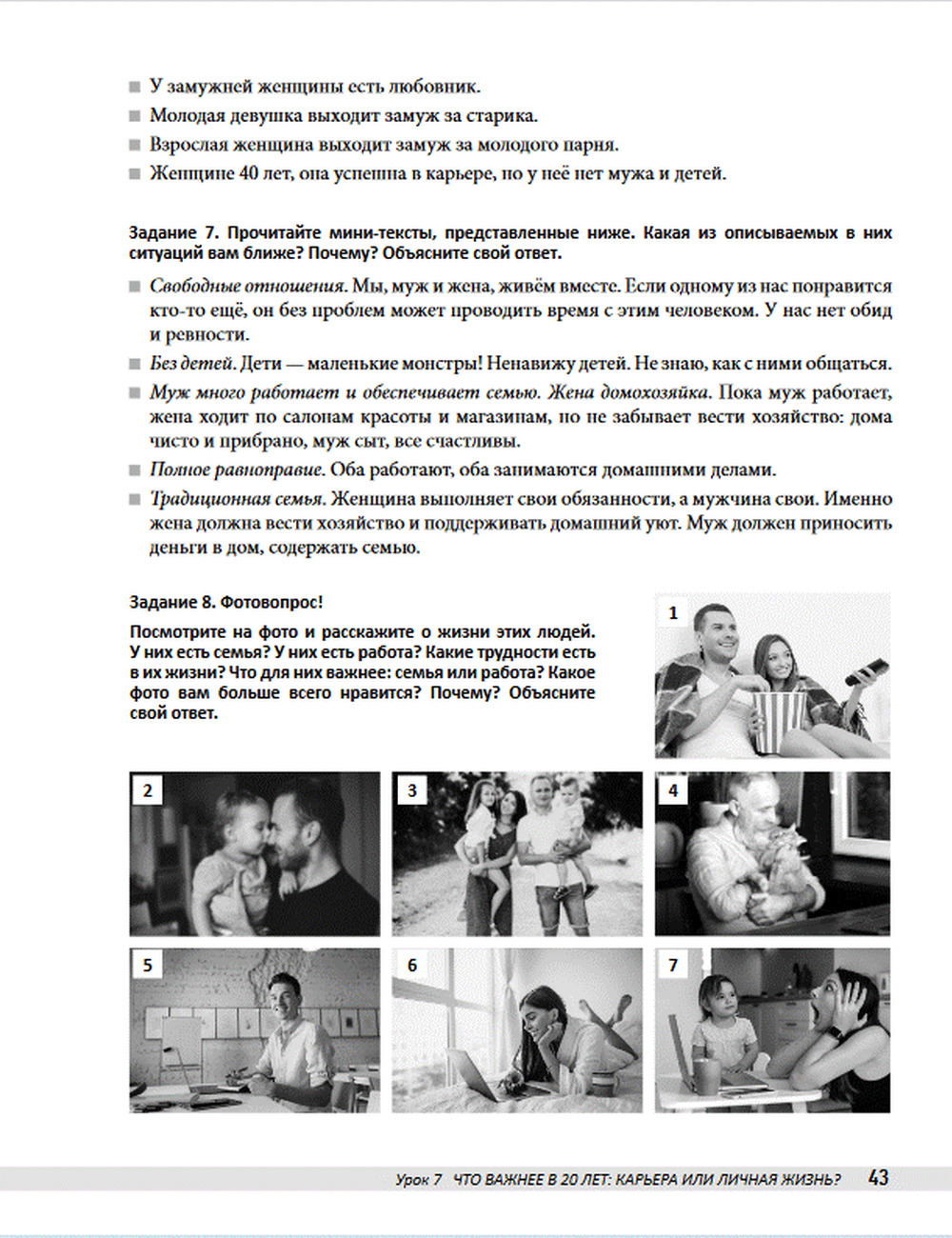 ■ У замужней женщины есть любовник.
■ Молодая девушка выходит замуж за старика.
■ Взрослая женщина выходит замуж за молодого парня.
■ Женщине 40 лет, она успешна в карьере, но у неё нет мужа и детей.

Задание 7. Прочитайте мини-тексты, представленные ниже. Какая из описываемых в них ситуаций вам ближе? Почему? Объясните свой ответ.

■ Свободные отношения. Мы, муж и жена, живём вместе. Если одному из нас понравится кто-то ещё, он без проблем может проводить время с этим человеком. У нас нет обид и ревности.
■ Без детей. Дети — маленькие монстры! Ненавижу детей. Не знаю, как с ними общаться.
■ Муж много работает и обеспечивает семью. Жена домохозяйка. Пока муж работает, жена ходит по салонам красоты и магазинам, но не забывает вести хозяйство: дома чисто и прибрано, муж сыт, все счастливы.
■ Полное равноправие. Оба работают, оба занимаются домашними делами.
■ Традиционная семья. Женщина выполняет свои обязанности, а мужчина свои. Именно жена должна вести хозяйство и поддерживать домашний уют. Муж должен приносить деньги в дом, содержать семью.

Задание 8. Фотовопрос!

Посмотрите на фото и расскажите о жизни этих людей. У них есть семья? У них есть работа? Какие трудности есть в их жизни? Что для них важнее: семья или работа? Какое фото вам больше всего нравится? Почему? Объясните свой ответ.

1

2

3

4

5

6

7

Урок 7 ЧТО ВАЖНЕЕ В 20 ЛЕТ: КАРЬЕРА ИЛИ ЛИЧНАЯ ЖИЗНЬ? 43