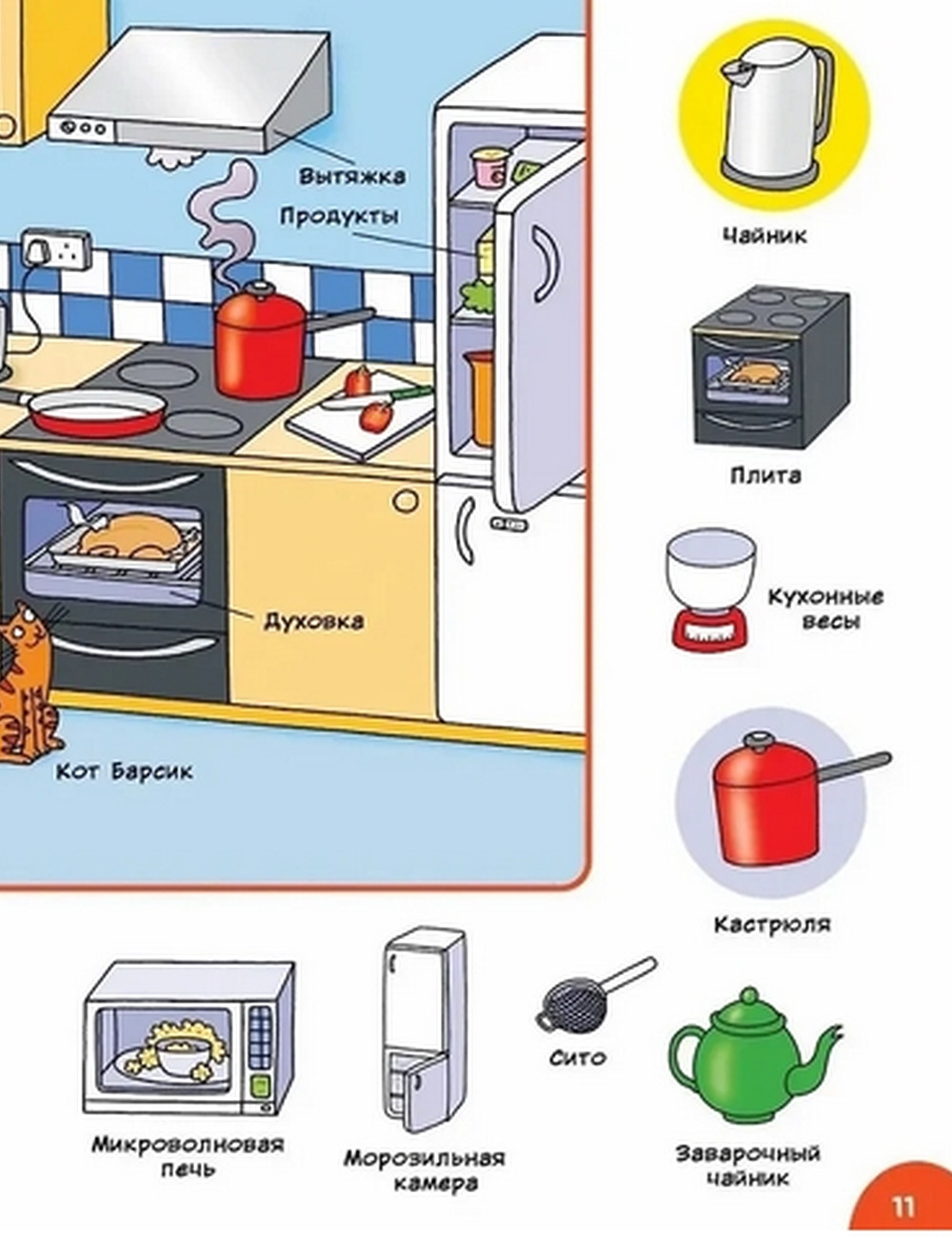 Вытяжка
Продукты
Духовка
Кот Барсик
Чайник
Плита
Кухонные весы
Кастрюля
Микроволновая печь
Морозильная камера
Сито
Заварочный чайник
11